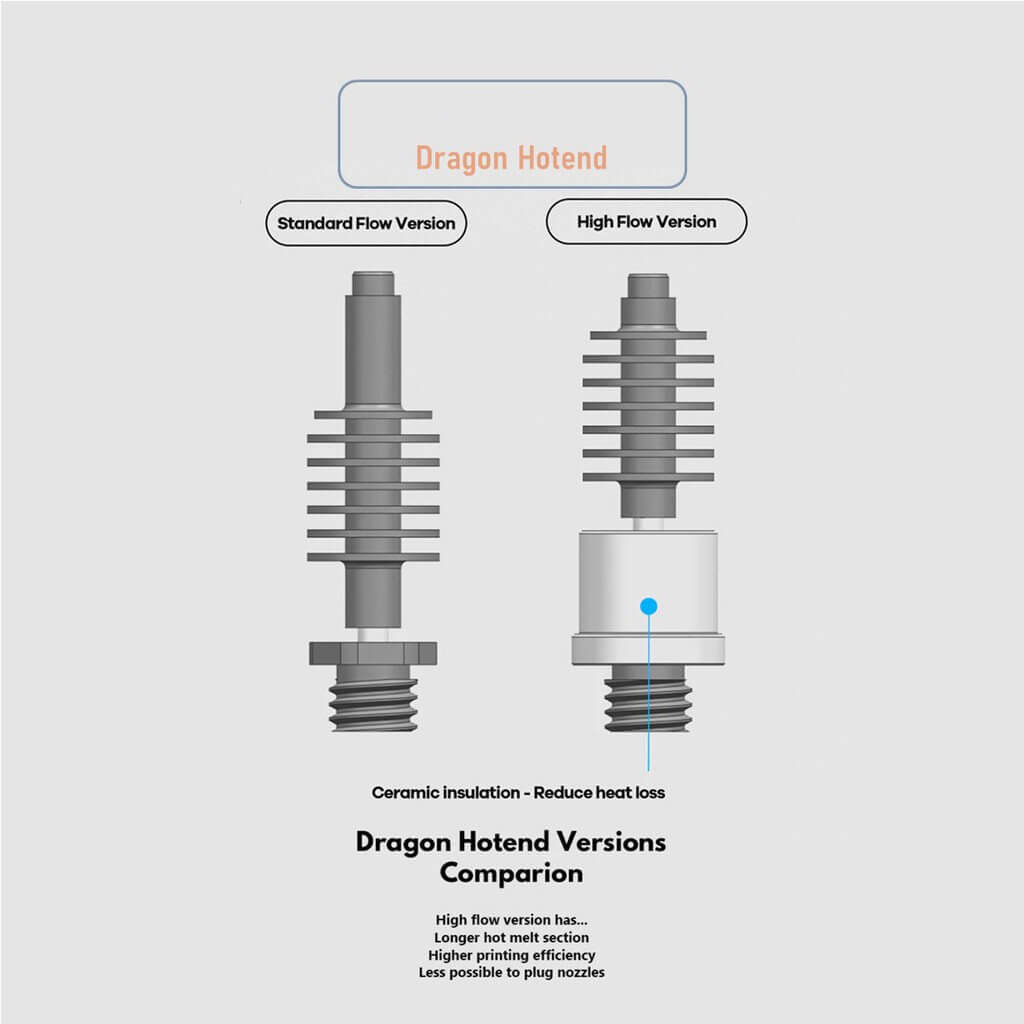 Dragon Hotend

Standard Flow Version

High Flow Version

Ceramic insulation - Reduce heat loss

Dragon Hotend Versions Comparion

High flow version has...
Longer hot melt section
Higher printing efficiency
Less possible to plug nozzles